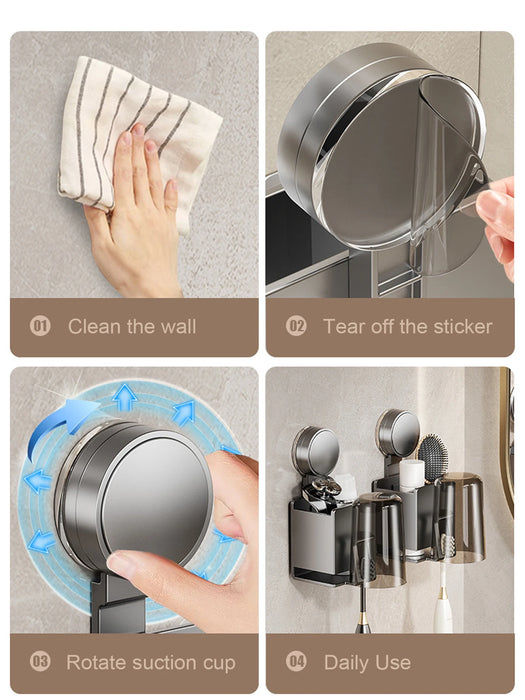 01 Clean the wall

02 Tear off the sticker

03 Rotate suction cup

04 Daily Use